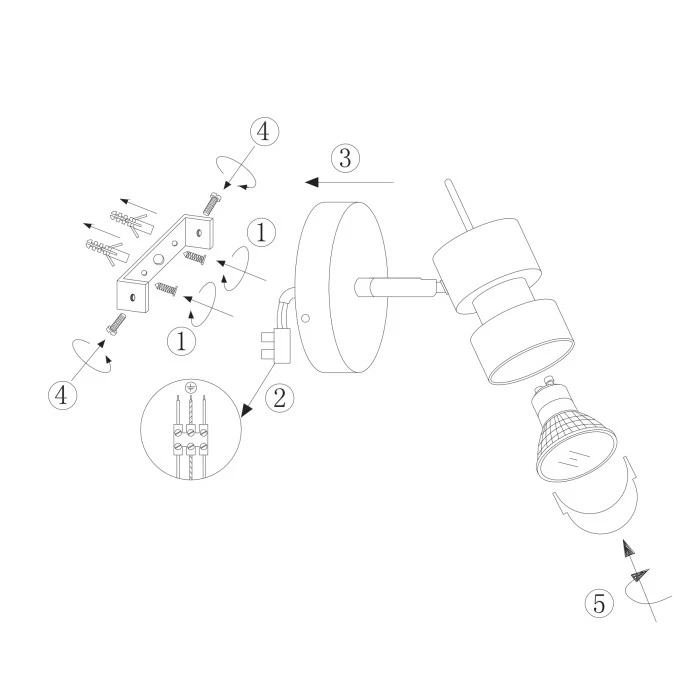 4
3
1
1
4
2
5