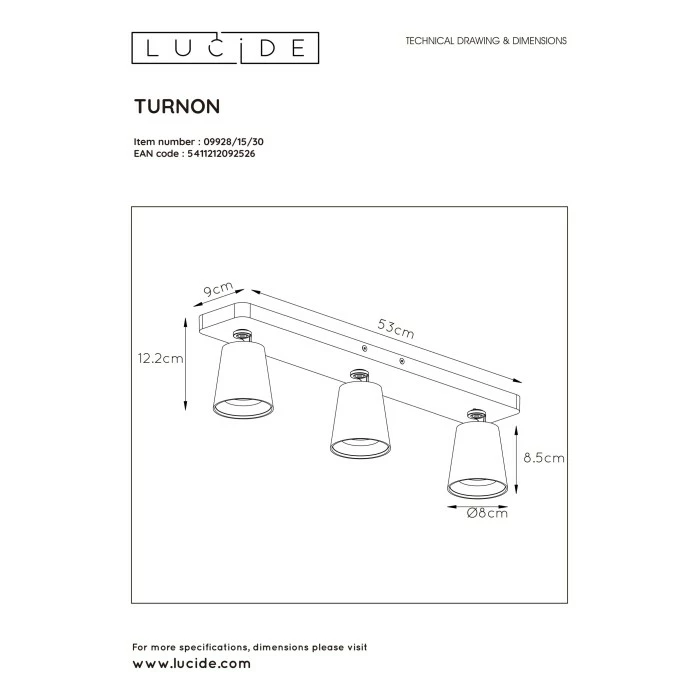 LUCIDE

TECHNICAL DRAWING & DIMENSIONS

TURNON

Item number : 09928/15/30
EAN code : 5411212092526

9cm

53cm

12.2cm

8.5cm

Ø8cm

For more specifications, dimensions please visit
www.lucide.com